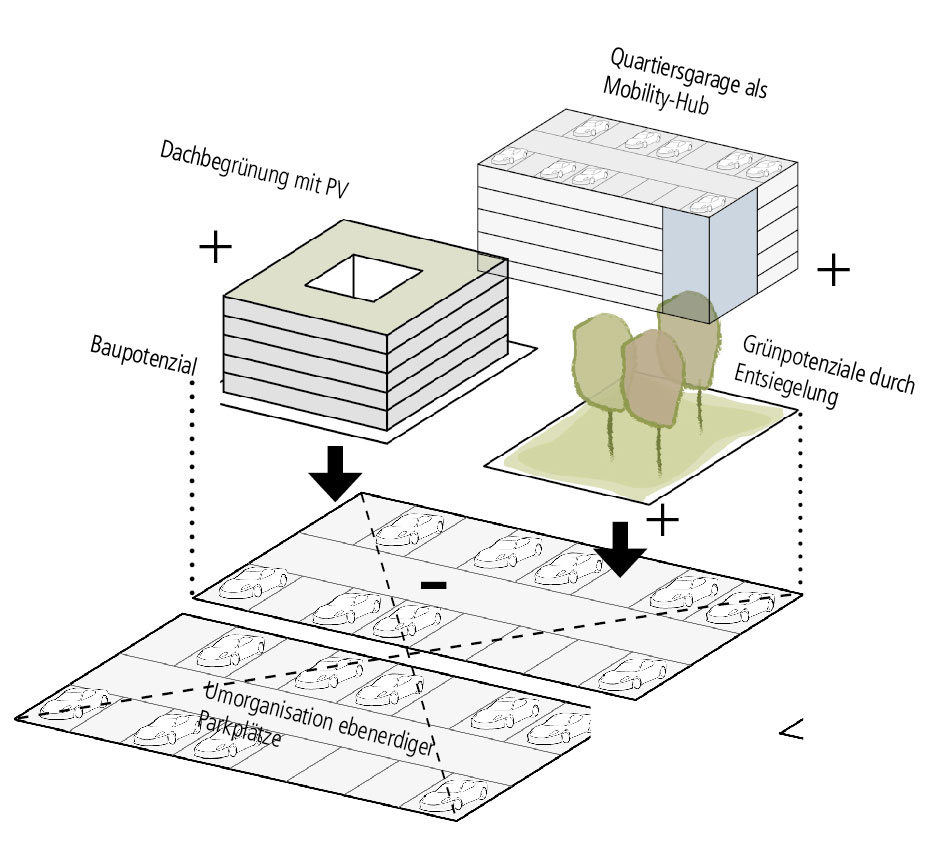 Quartiersgarage als Mobility-Hub

Dachbegrünung mit PV

+

+

Baupotenzial

Grünpotenziale durch Entsiegelung

+

-

Umorganisation ebenerdiger Parkplätze